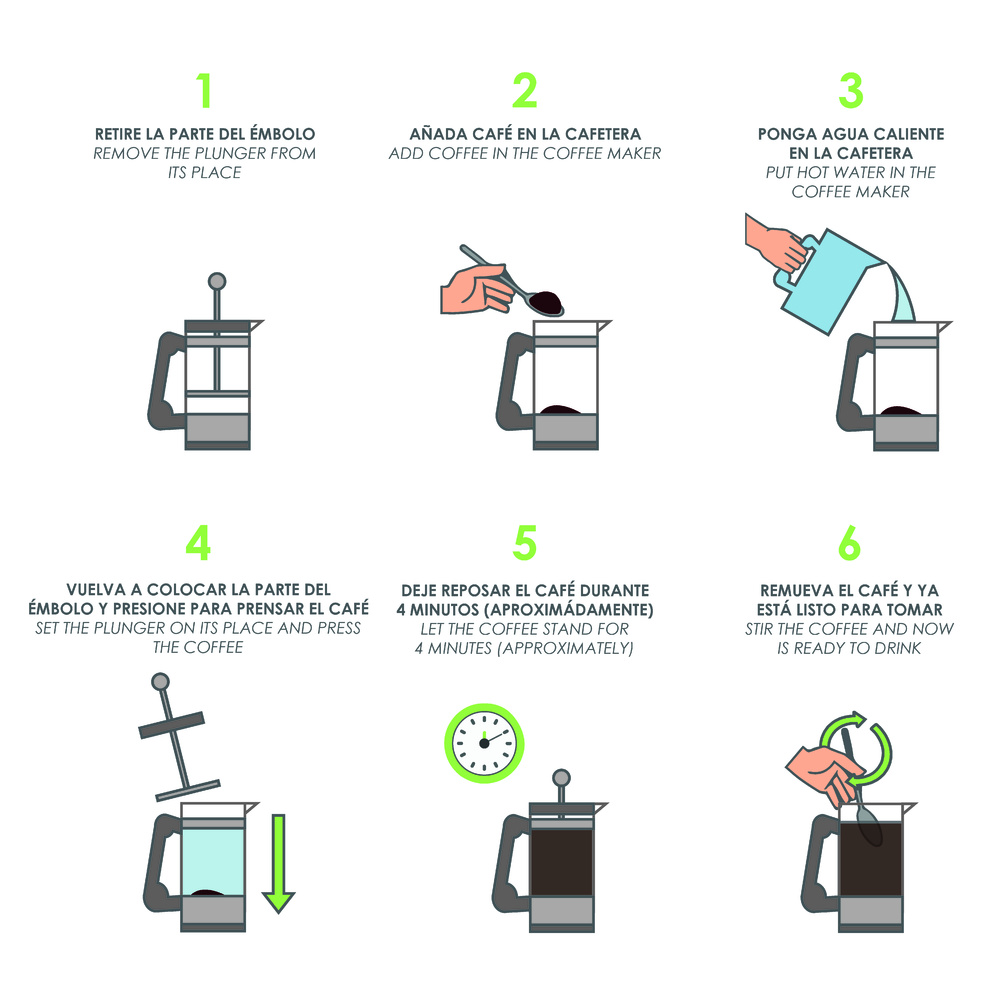 1

RETIRE LA PARTE DEL ÉMBOLO
REMOVE THE PLUNGER FROM ITS PLACE

2

AÑADA CAFÉ EN LA CAFETERA
ADD COFFEE IN THE COFFEE MAKER

3

PONGA AGUA CALIENTE EN LA CAFETERA
PUT HOT WATER IN THE COFFEE MAKER

4

VUELVA A COLOCAR LA PARTE DEL ÉMBOLO Y PRESIONE PARA PRENSAR EL CAFÉ
SET THE PLUNGER ON ITS PLACE AND PRESS THE COFFEE

5

DEJE REPOSAR EL CAFÉ DURANTE 4 MINUTOS (APROXIMÁDAMENTE)
LET THE COFFEE STAND FOR 4 MINUTES (APPROXIMATELY)

6

REMUEVA EL CAFÉ Y YA ESTÁ LISTO PARA TOMAR
STIR THE COFFEE AND NOW IS READY TO DRINK