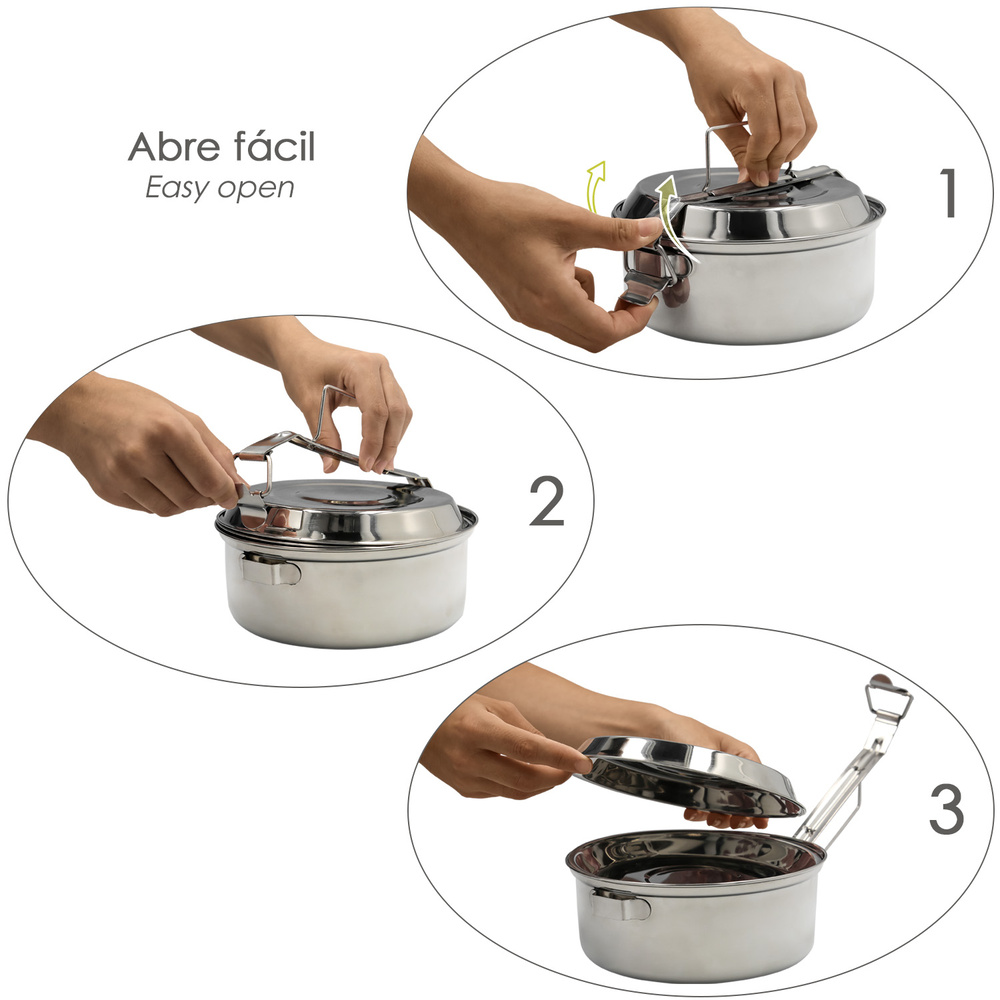 Abre fácil
Easy open

1

2

3