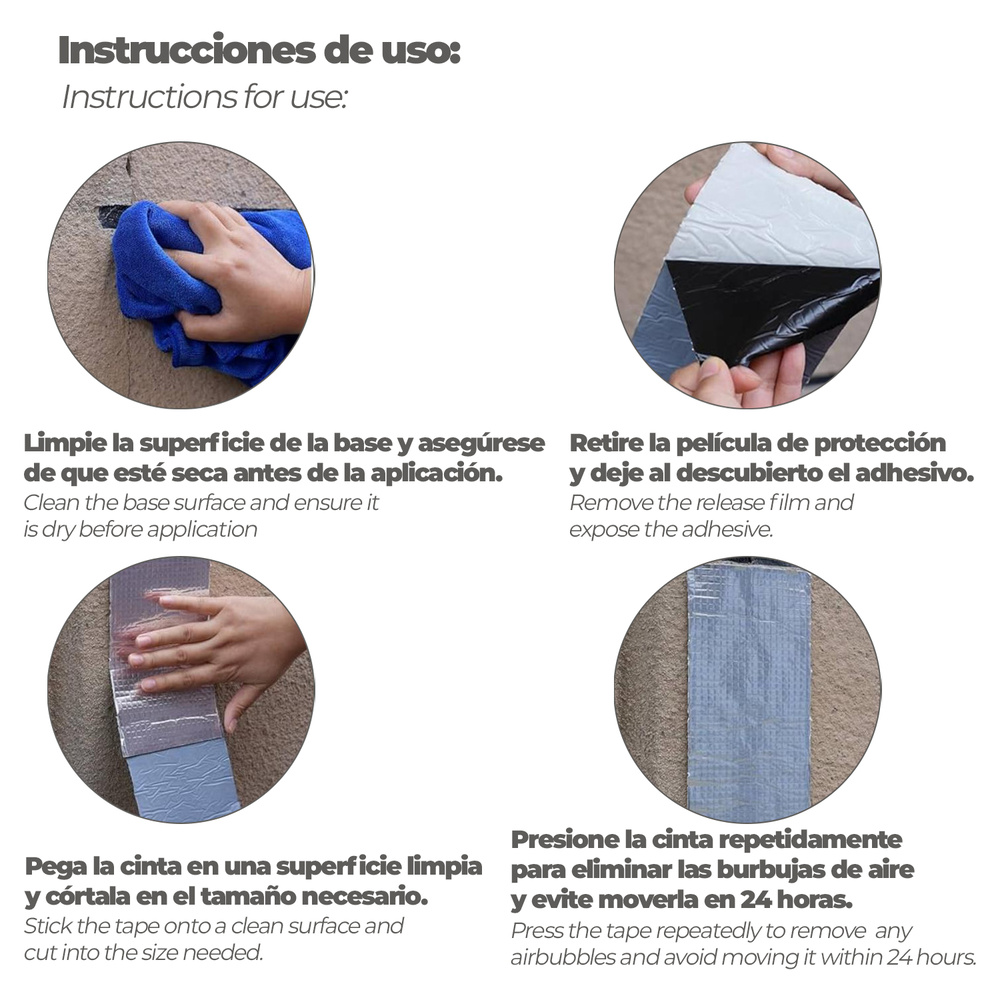 Instrucciones de uso:
Instructions for use:

Limpie la superficie de la base y asegúrese de que esté seca antes de la aplicación.
Clean the base surface and ensure it is dry before application

Retire la película de protección y deje al descubierto el adhesivo.
Remove the release film and expose the adhesive.

Pega la cinta en una superficie limpia y córtala en el tamaño necesario.
Stick the tape onto a clean surface and cut into the size needed.

Presione la cinta repetidamente para eliminar las burbujas de aire y evite moverla en 24 horas.
Press the tape repeatedly to remove any airbubbles and avoid moving it within 24 hours.