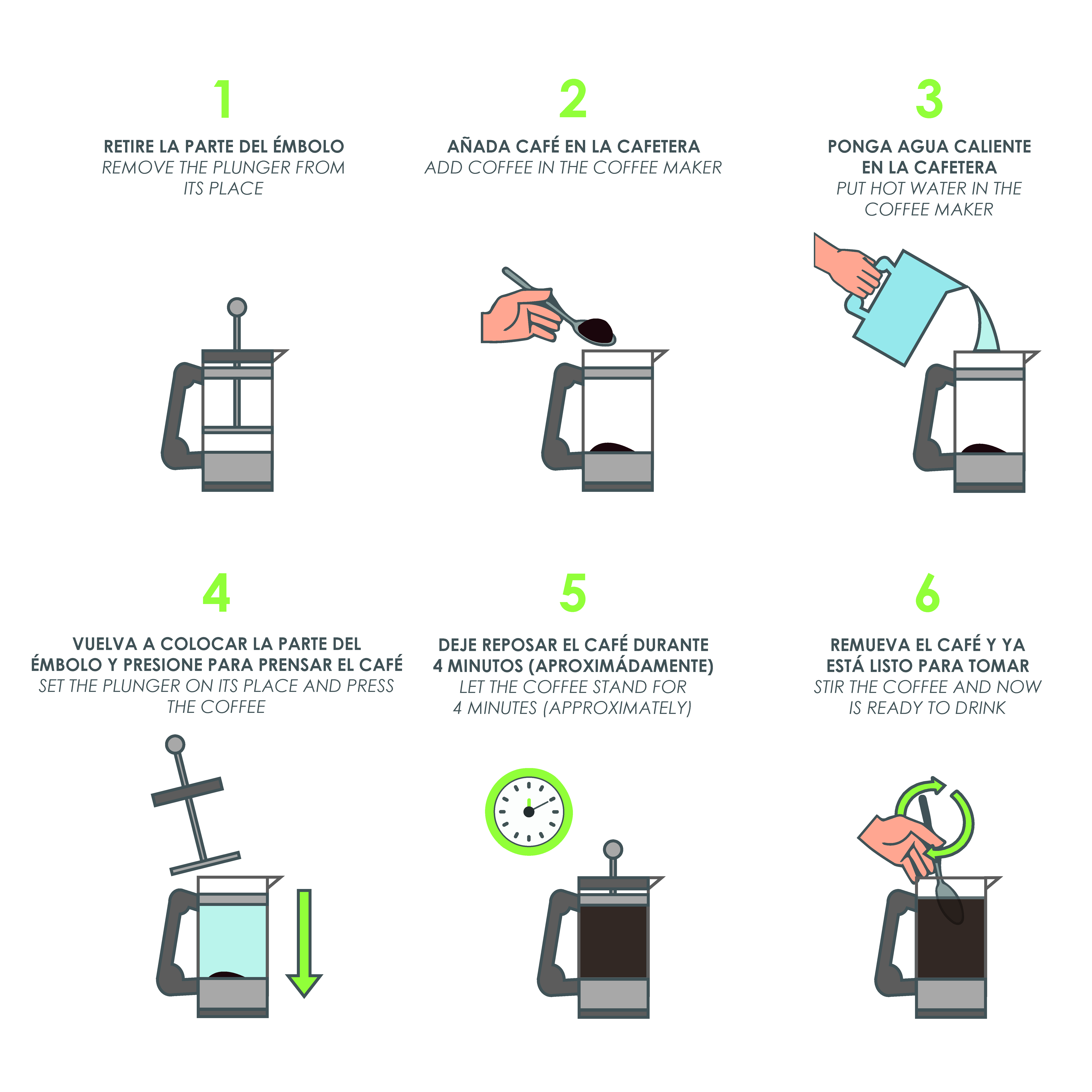 1

RETIRE LA PARTE DEL ÉMBOLO
REMOVE THE PLUNGER FROM ITS PLACE

2

AÑADA CAFÉ EN LA CAFETERA
ADD COFFEE IN THE COFFEE MAKER

3

PONGA AGUA CALIENTE EN LA CAFETERA
PUT HOT WATER IN THE COFFEE MAKER

4

VUELVA A COLOCAR LA PARTE DEL ÉMBOLO Y PRESIONE PARA PRENSAR EL CAFÉ
SET THE PLUNGER ON ITS PLACE AND PRESS THE COFFEE

5

DEJE REPOSAR EL CAFÉ DURANTE 4 MINUTOS (APROXIMÁDAMENTE)
LET THE COFFEE STAND FOR 4 MINUTES (APPROXIMATELY)

6

REMUEVA EL CAFÉ Y YA ESTÁ LISTO PARA TOMAR
STIR THE COFFEE AND NOW IS READY TO DRINK